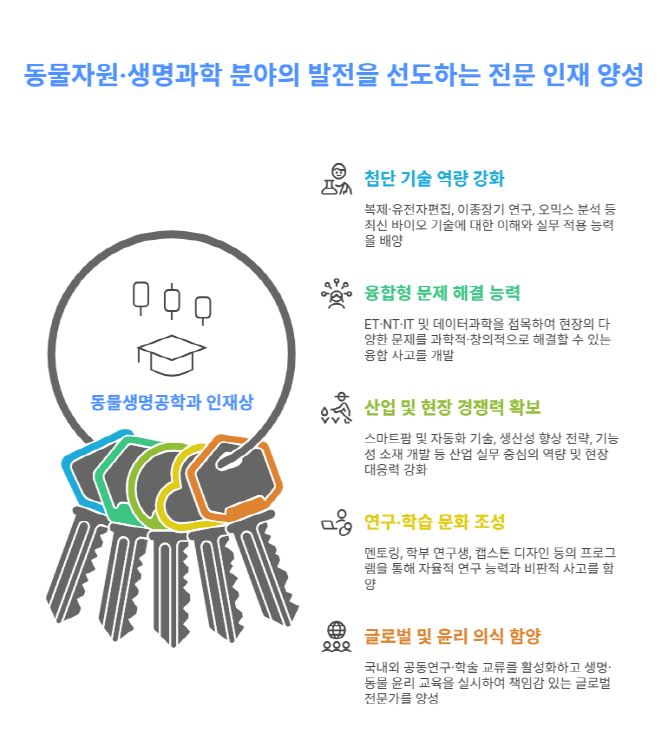 동물자원·생명과학 분야의 발전을 선도하는 전문 인재 양성

동물생명공학과 인재상

첨단 기술 역량 강화

복제·유전자편집, 이종장기 연구, 오믹스 분석 등 최신 바이오 기술에 대한 이해와 실무 적용 능력을 배양

융합형 문제 해결 능력

ET·NT·IT 및 데이터과학을 접목하여 현장의 다양한 문제를 과학적·창의적으로 해결할 수 있는 융합 사고를 개발

산업 및 현장 경쟁력 확보

스마트팜 및 자동화 기술, 생산성 향상 전략, 기능성 소재 개발 등 산업 실무 중심의 역량 및 현장 대응력 강화

연구·학습 문화 조성

멘토링, 학부 연구생, 캡스톤 디자인 등의 프로그램을 통해 자율적 연구 능력과 비판적 사고를 함양

글로벌 및 윤리 의식 함양

국내외 공동연구·학술 교류를 활성화하고 생명·동물 윤리 교육을 실시하여 책임감 있는 글로벌 전문가를 양성